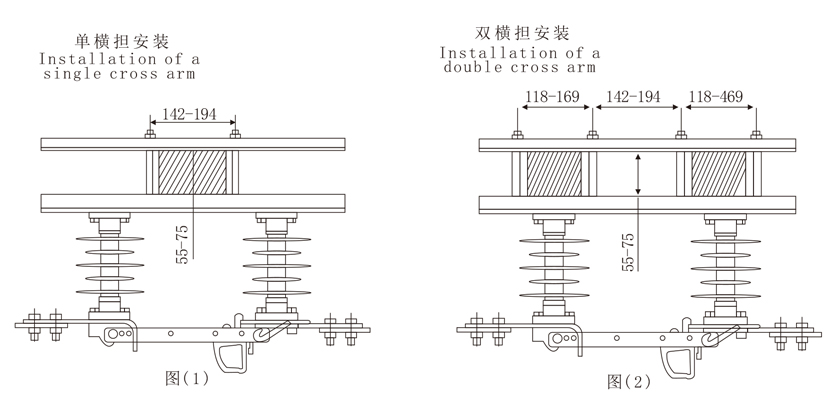 单横担安装
Installation of a single cross arm

142-194

55-75

图(1)

双横担安装
Installation of a double cross arm

118-169
142-194
118-469

55-75

图(2)