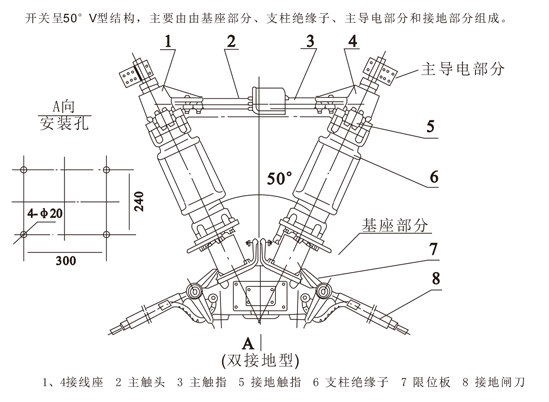 开关呈50° V型结构，主要由由基座部分、支柱绝缘子、主导电部分和接地部分组成。

1 2 3 4

主导电部分

A向
安装孔

5

6

50°

240

4-ϕ20

300

基座部分

7

8

A
(双接地型)

1、4接线座 2 主触头 3 主触指 5 接地触指 6 支柱绝缘子 7 限位板 8 接地闸刀